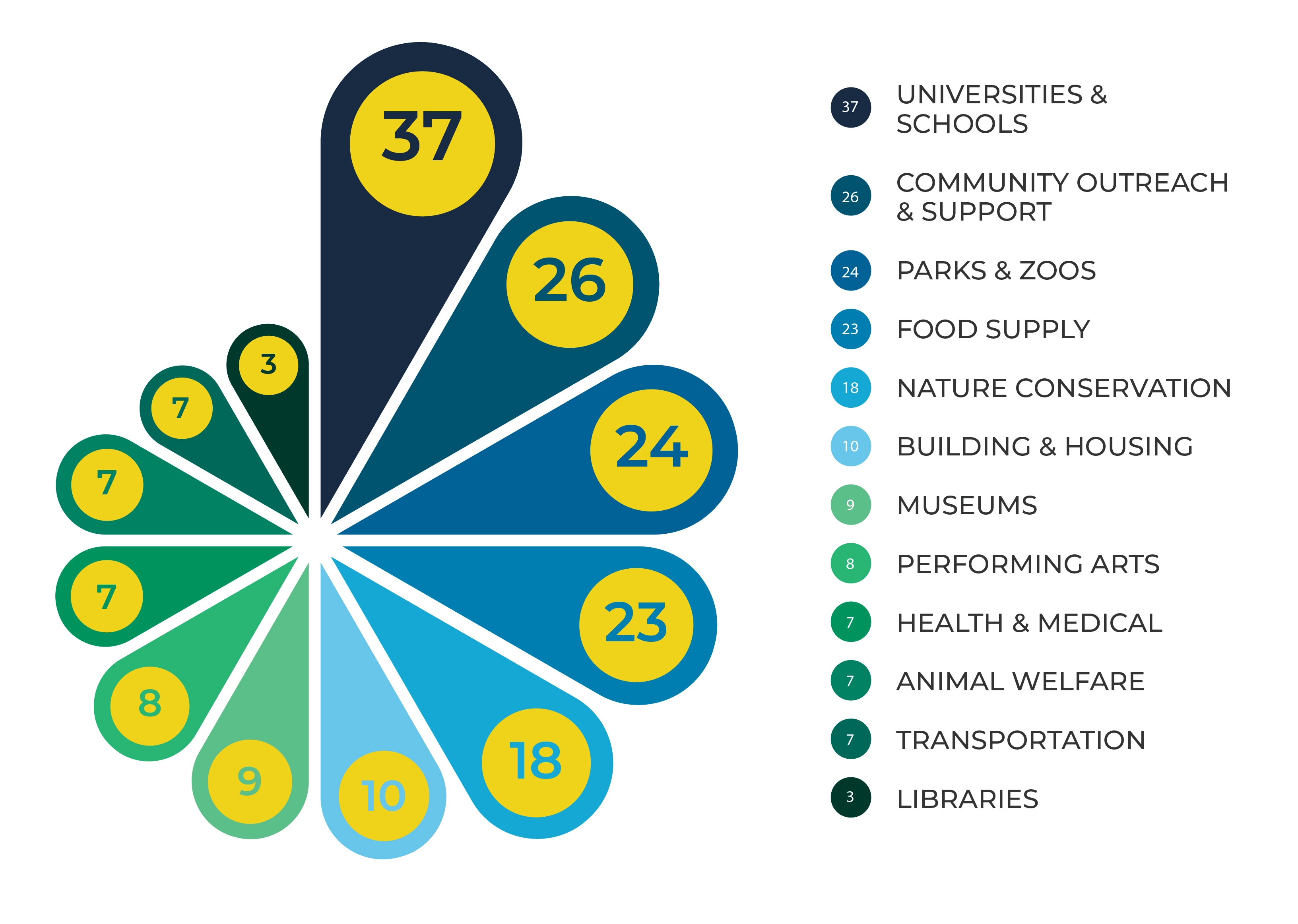 37
26
24
23
18
10
9
8
7
7
7
3

37 UNIVERSITIES & SCHOOLS
26 COMMUNITY OUTREACH & SUPPORT
24 PARKS & ZOOS
23 FOOD SUPPLY
18 NATURE CONSERVATION
10 BUILDING & HOUSING
9 MUSEUMS
8 PERFORMING ARTS
7 HEALTH & MEDICAL
7 ANIMAL WELFARE
7 TRANSPORTATION
3 LIBRARIES